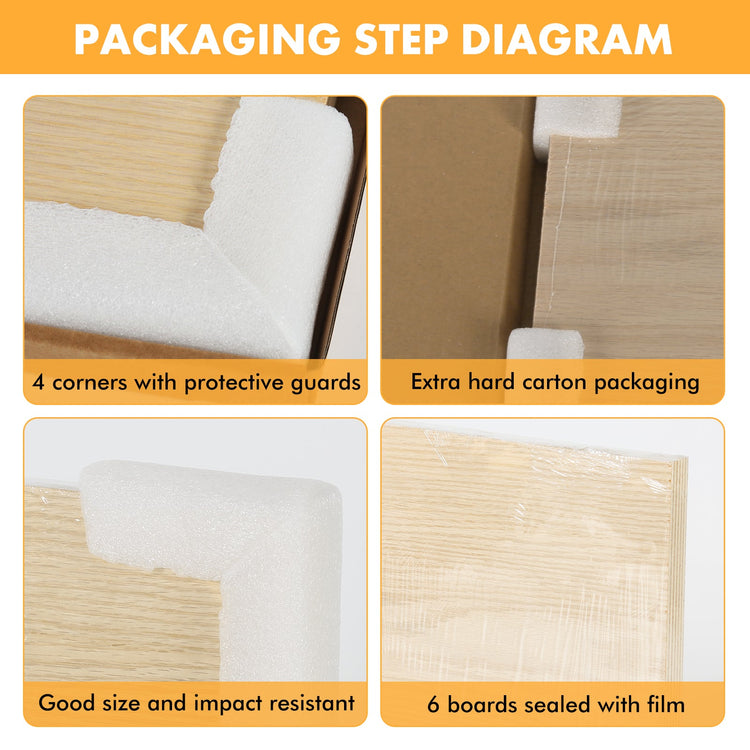 PACKAGING STEP DIAGRAM

4 corners with protective guards

Extra hard carton packaging

Good size and impact resistant

6 boards sealed with film